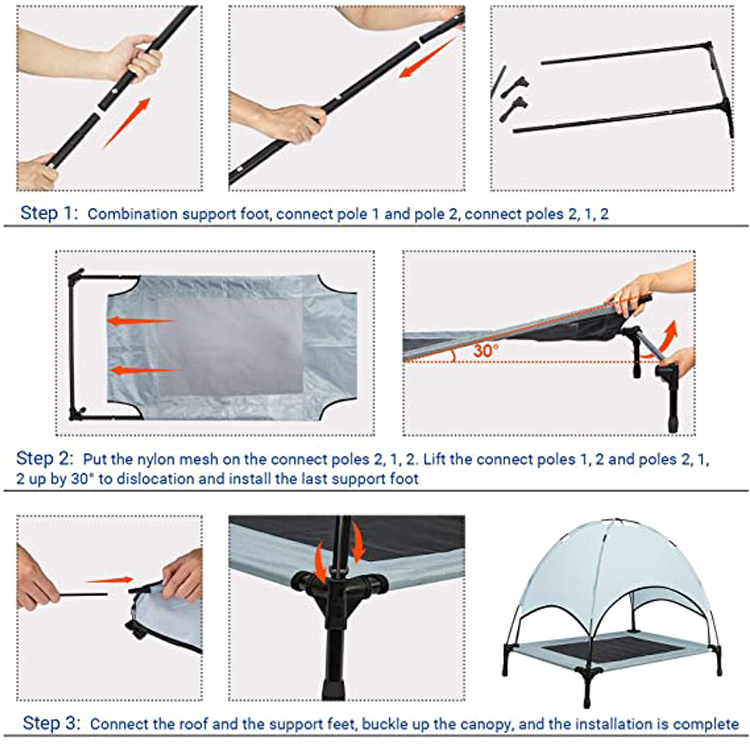 Step 1: Combination support foot, connect pole 1 and pole 2, connect poles 2, 1, 2

30°

Step 2: Put the nylon mesh on the connect poles 2, 1, 2. Lift the connect poles 1, 2 and poles 2, 1, 2 up by 30° to dislocation and install the last support foot

Step 3: Connect the roof and the support feet, buckle up the canopy, and the installation is complete