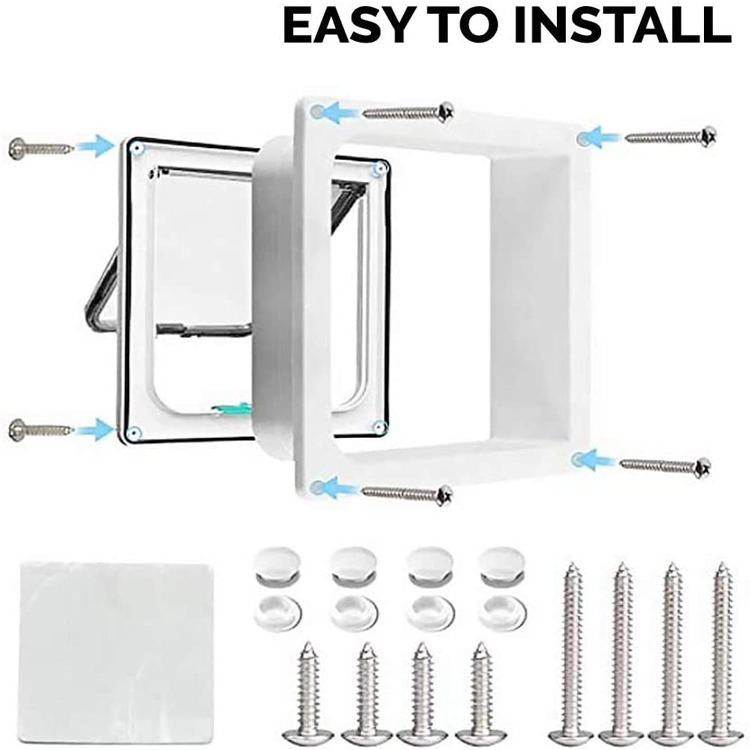 EASY TO INSTALL