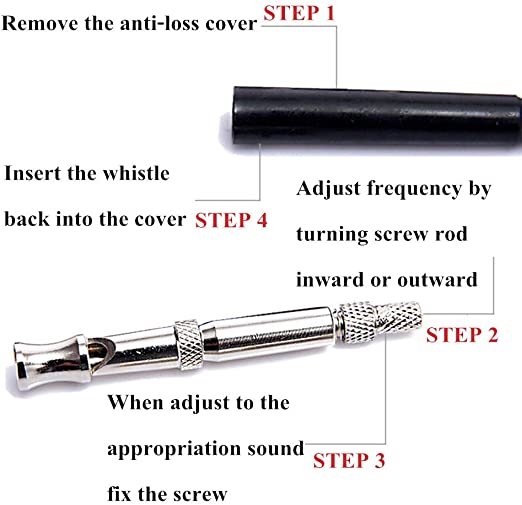 Remove the anti-loss cover STEP 1

Insert the whistle back into the cover STEP 4

Adjust frequency by turning screw rod inward or outward

STEP 2

When adjust to the appropriation sound fix the screw

STEP 3